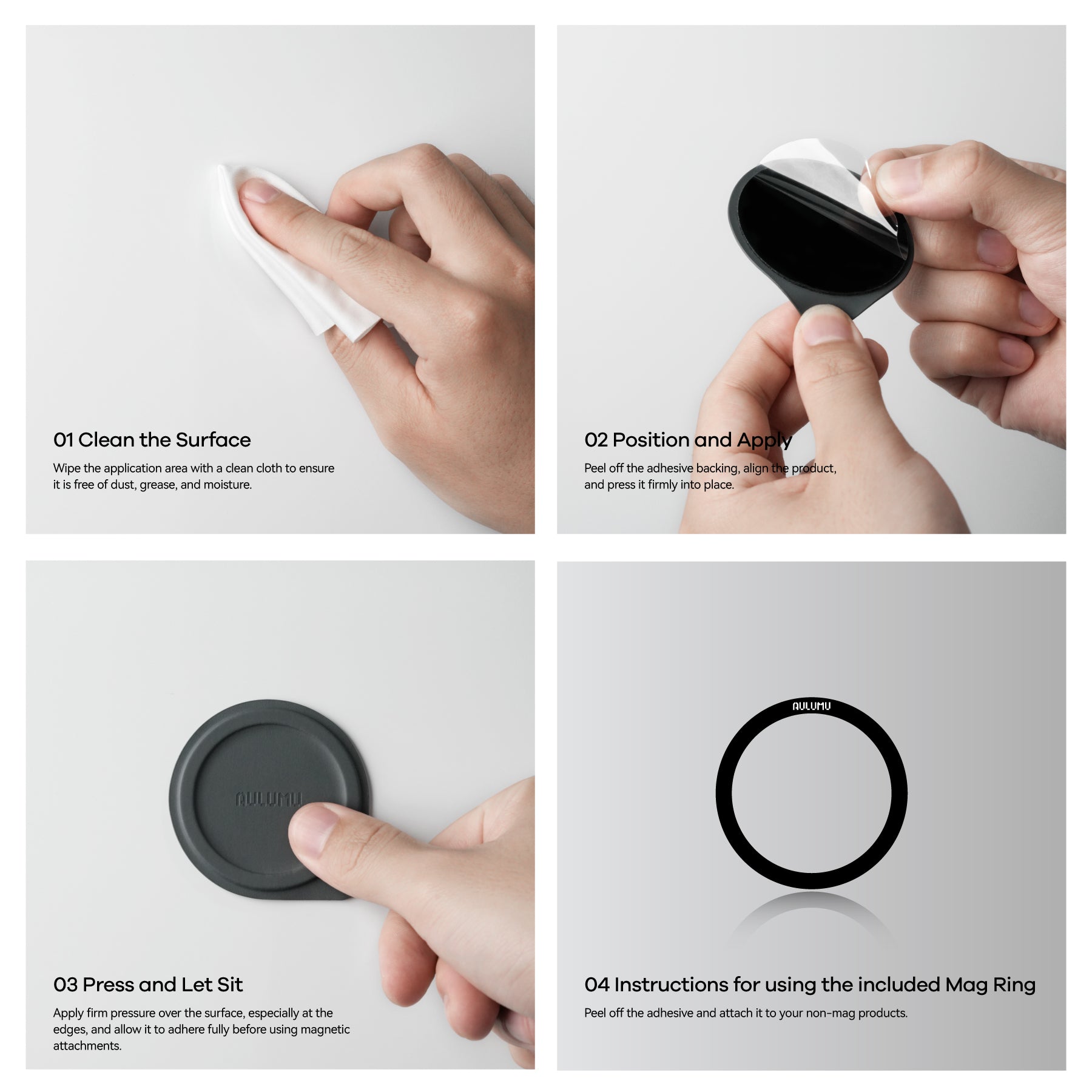 01 Clean the Surface

Wipe the application area with a clean cloth to ensure it is free of dust, grease, and moisture.

02 Position and Apply

Peel off the adhesive backing, align the product, and press it firmly into place.

AULUMU

03 Press and Let Sit

Apply firm pressure over the surface, especially at the edges, and allow it to adhere fully before using magnetic attachments.

AULUMU

04 Instructions for using the included Mag Ring

Peel off the adhesive and attach it to your non-mag products.