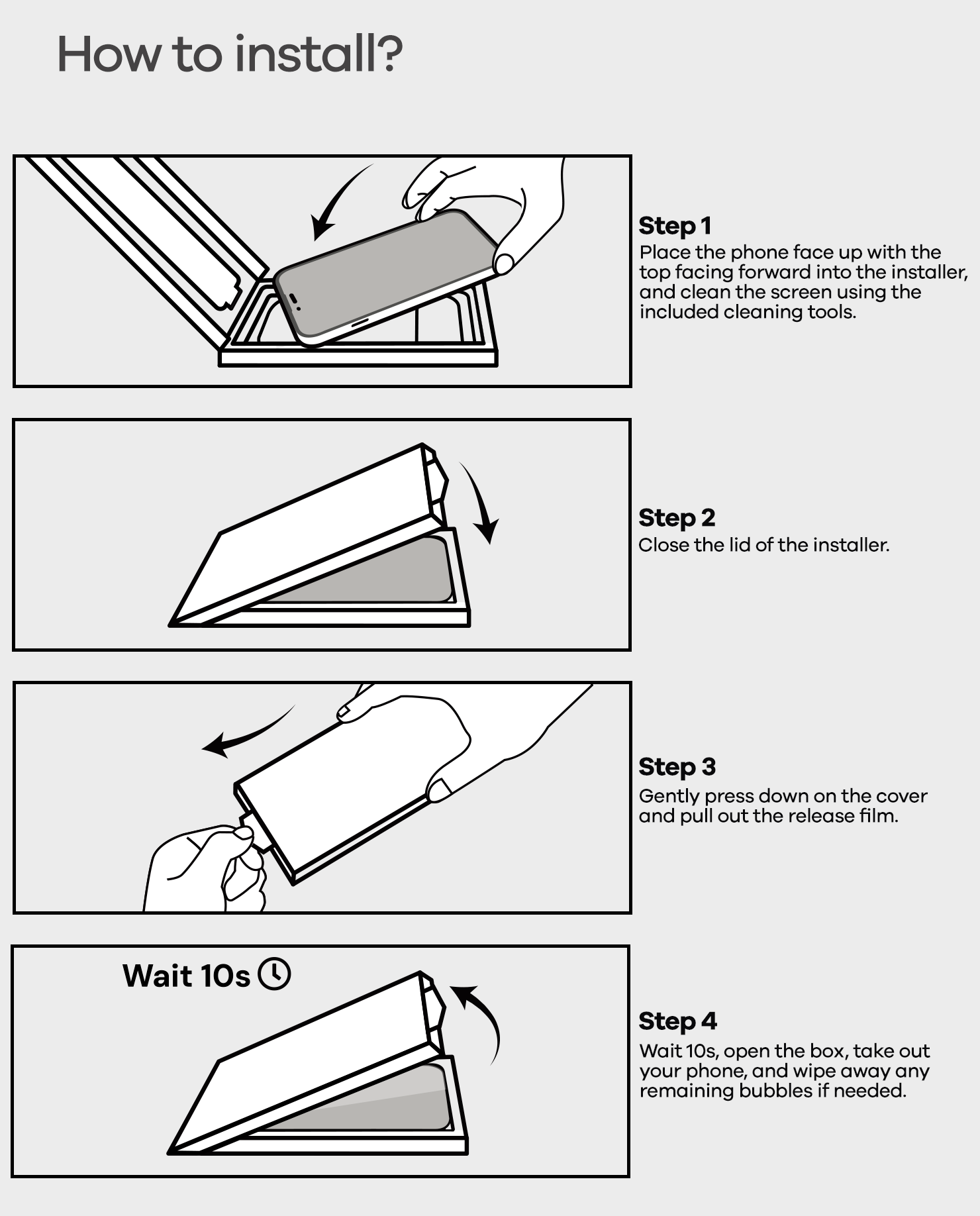 How to install?

Step 1
Place the phone face up with the top facing forward into the installer, and clean the screen using the included cleaning tools.

Step 2
Close the lid of the installer.

Step 3
Gently press down on the cover and pull out the release film.

Wait 10s

Step 4
Wait 10s, open the box, take out your phone, and wipe away any remaining bubbles if needed.