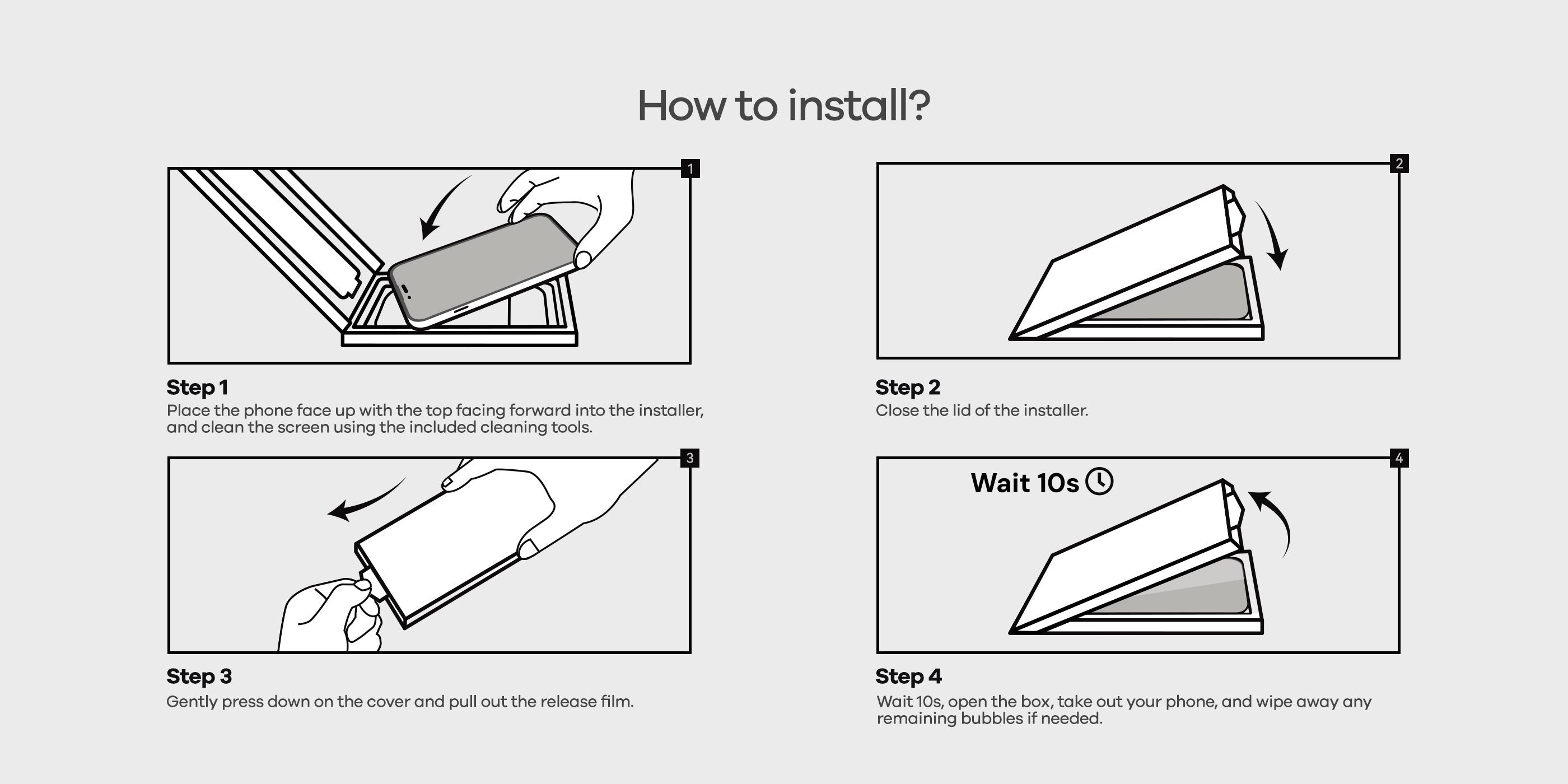 How to install?

1

Step 1
Place the phone face up with the top facing forward into the installer, and clean the screen using the included cleaning tools.

2

Step 2
Close the lid of the installer.

3

Step 3
Gently press down on the cover and pull out the release film.

4

Wait 10s

Step 4
Wait 10s, open the box, take out your phone, and wipe away any remaining bubbles if needed.