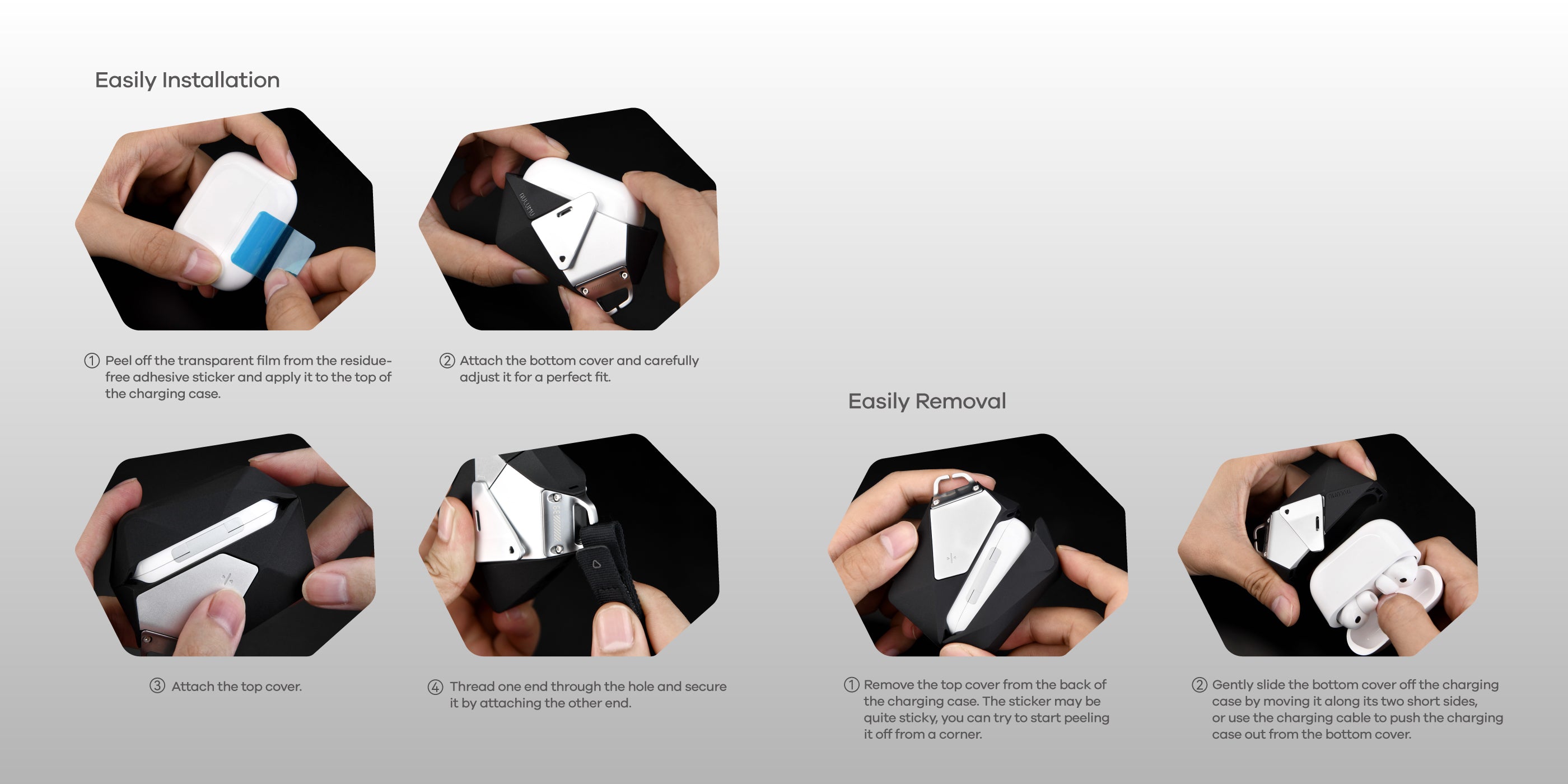 Easily Installation

① Peel off the transparent film from the residue-free adhesive sticker and apply it to the top of the charging case.

② Attach the bottom cover and carefully adjust it for a perfect fit.

③ Attach the top cover.

④ Thread one end through the hole and secure it by attaching the other end.

Easily Removal

① Remove the top cover from the back of the charging case. The sticker may be quite sticky, you can try to start peeling it off from a corner.

② Gently slide the bottom cover off the charging case by moving it along its two short sides, or use the charging cable to push the charging case out from the bottom cover.